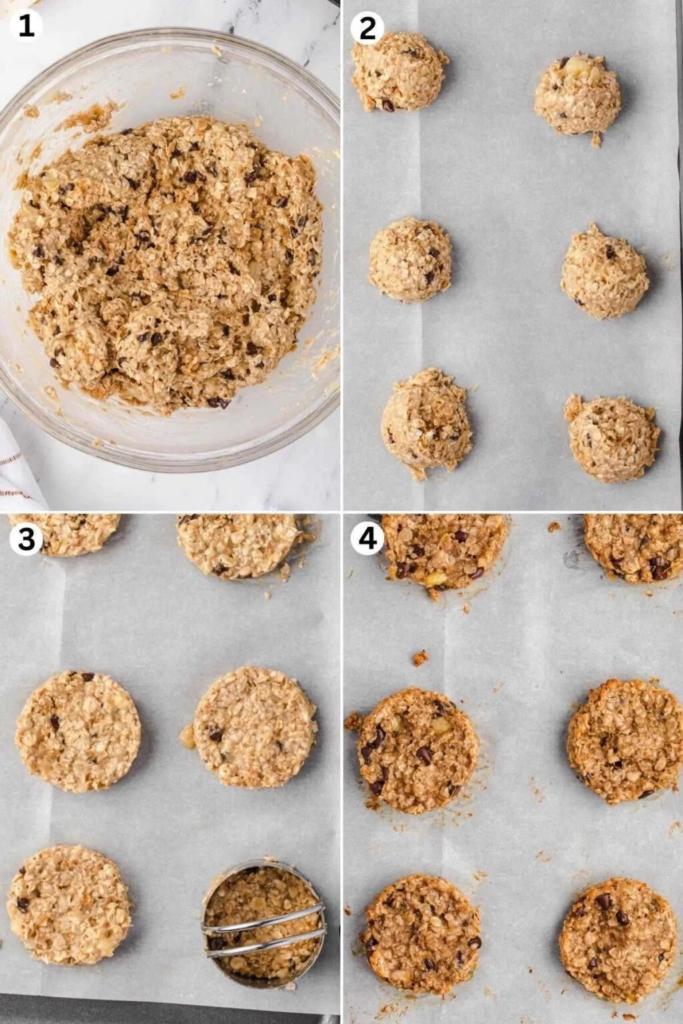 1

2

3

4